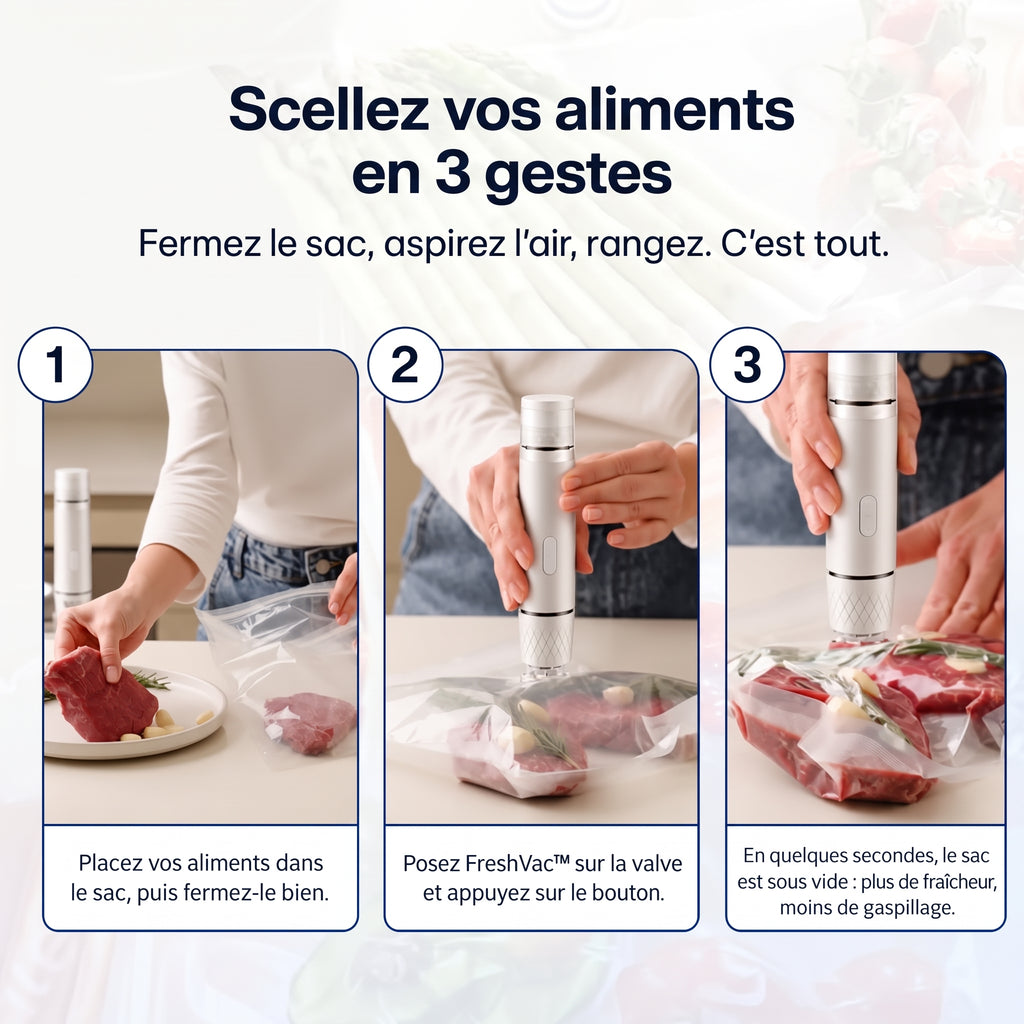 Scellez vos aliments en 3 gestes

Fermez le sac, aspirez l'air, rangez. C'est tout.

1

Placez vos aliments dans le sac, puis fermez-le bien.

2

Posez FreshVac™ sur la valve et appuyez sur le bouton.

3

En quelques secondes, le sac est sous vide : plus de fraîcheur, moins de gaspillage.